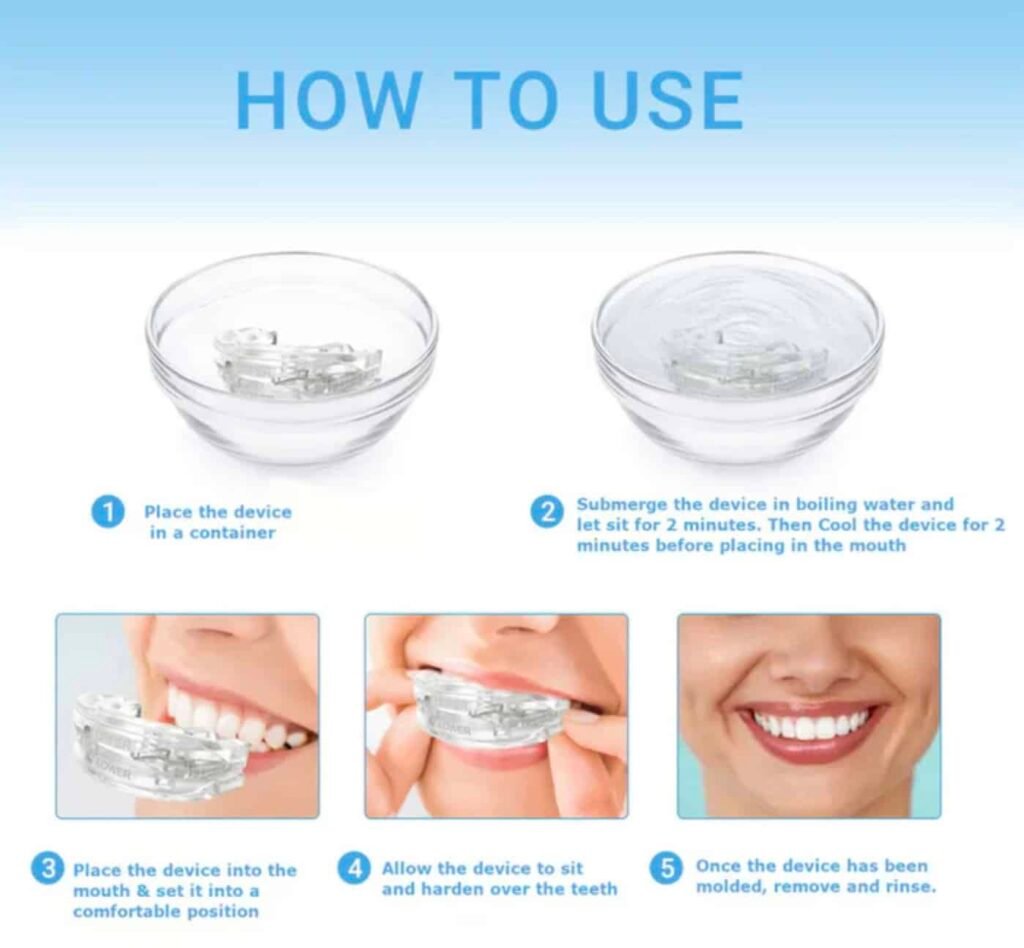 HOW TO USE

1 Place the device in a container

2 Submerge the device in boiling water and let sit for 2 minutes. Then Cool the device for 2 minutes before placing in the mouth

LOWER

LOWER

3 Place the device into the mouth & set it into a comfortable position

4 Allow the device to sit and harden over the teeth

5 Once the device has been molded, remove and rinse.